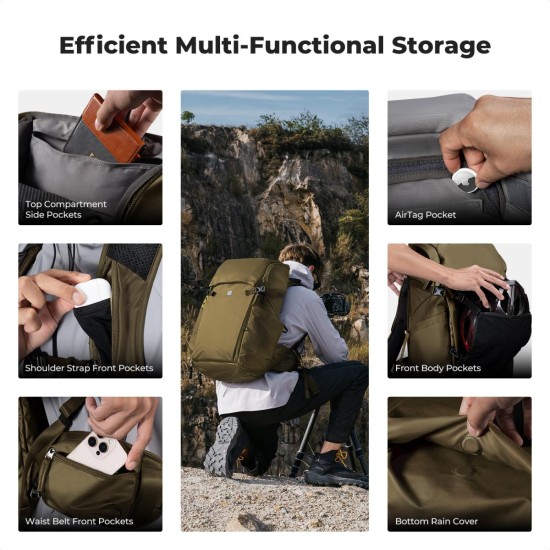 Efficient Multi-Functional Storage

Top Compartment Side Pockets

Shoulder Strap Front Pockets

Waist Belt Front Pockets

AirTag Pocket

Front Body Pockets

Bottom Rain Cover